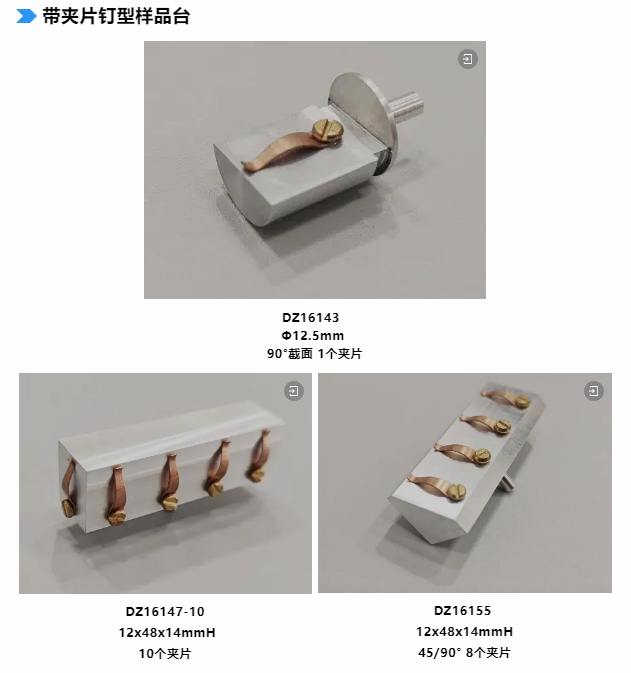 带夹片钉型样品台

DZ16143
Φ12.5mm
90°截面 1个夹片

DZ16147-10
12x48x14mmH
10个夹片

DZ16155
12x48x14mmH
45/90° 8个夹片